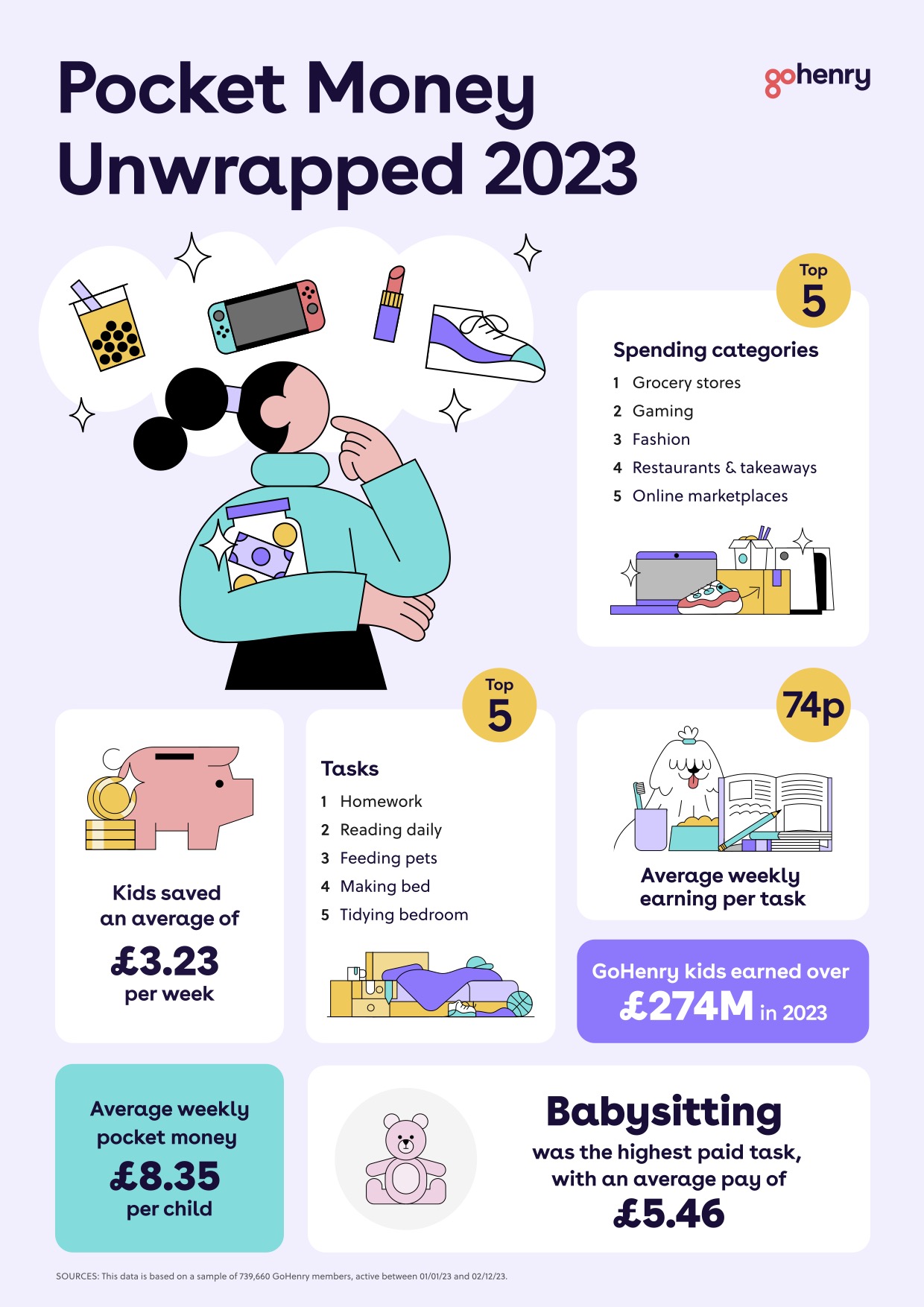 Pocket Money Unwrapped 2023

gohenry

Top 5

Spending categories
1 Grocery stores
2 Gaming
3 Fashion
4 Restaurants & takeaways
5 Online marketplaces

Kids saved an average of
£3.23
per week

Top 5

Tasks
1 Homework
2 Reading daily
3 Feeding pets
4 Making bed
5 Tidying bedroom

74p

Average weekly earning per task

GoHenry kids earned over
£274M in 2023

Average weekly pocket money
£8.35
per child

Babysitting
was the highest paid task, with an average pay of
£5.46

SOURCES: This data is based on a sample of 739,660 GoHenry members, active between 01/01/23 and 02/12/23.